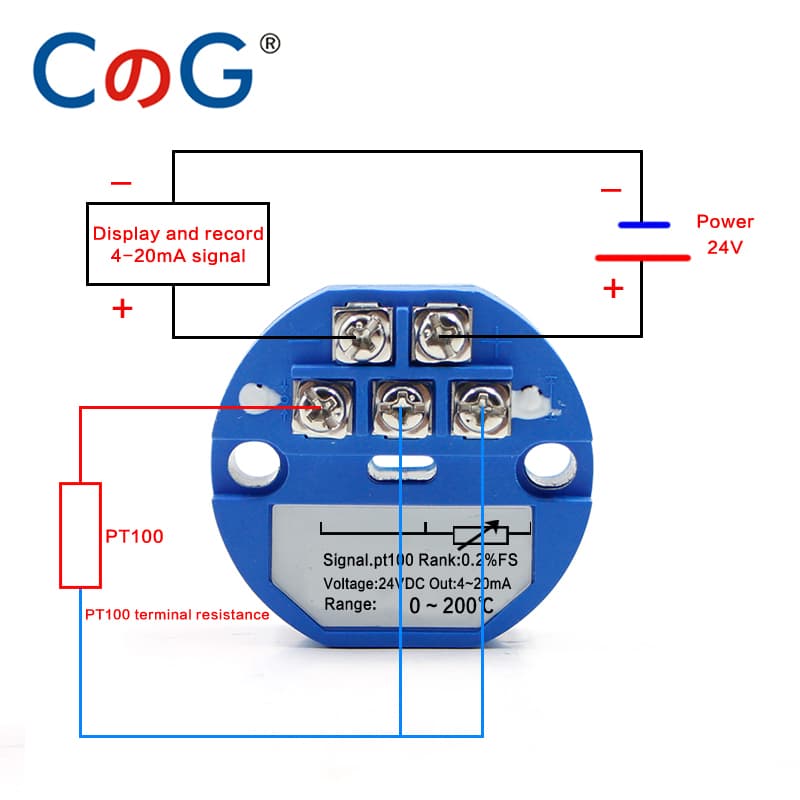 CのG®

−

Display and record 4−20mA signal

+

−

Power 24V

+

PT100

PT100 terminal resistance

Signal.pt100 Rank:0.2%FS

Voltage:24VDC Out:4~20mA

Range: 0 ~ 200℃